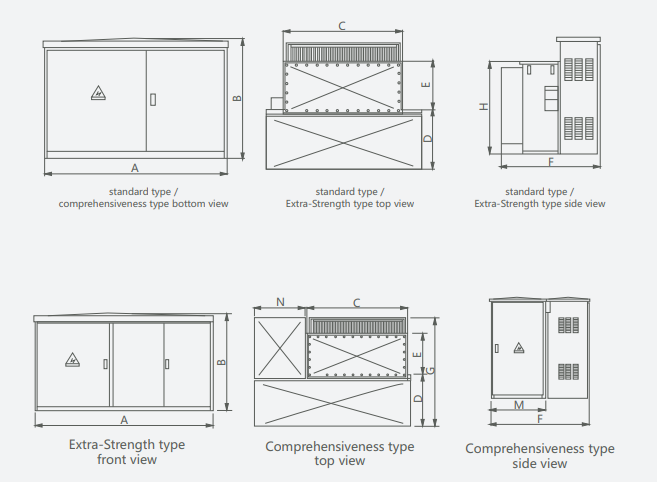 B

A

standard type / comprehensiveness type bottom view

C

E

D

standard type / Extra-Strength type top view

H

F

standard type / Extra-Strength type side view

B

A

Extra-Strength type front view

N

C

E

G

D

Comprehensiveness type top view

M

F

Comprehensiveness type side view